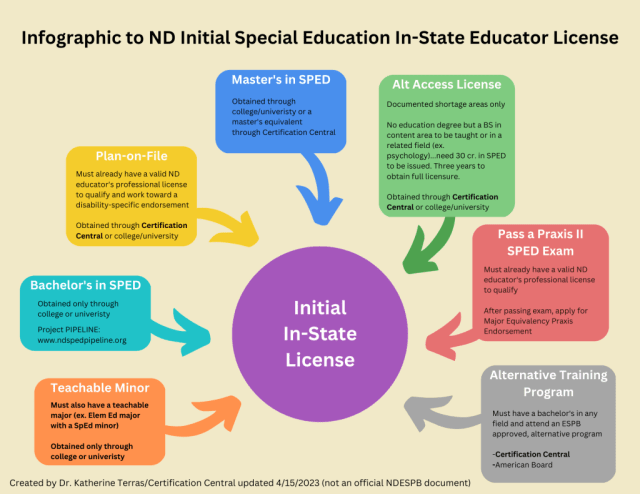 Infographic to ND Initial Special Education In-State Educator License

Master's in SPED

Obtained through college/univeristy or a master's equivalent through Certification Central

Alt Access License

Documented shortage areas only

No education degree but a BS in content area to be taught or in a related field (ex. psychology)...need 30 cr. in SPED to be issued. Three years to obtain full licensure.

Obtained through Certification Central or college/university

Plan-on-File

Must already have a valid ND educator's professional license to qualify and work toward a disability-specific endorsement

Obtained through Certification Central or college/university

Pass a Praxis II SPED Exam

Must already have a valid ND educator's professional license to qualify

After passing exam, apply for Major Equivalency Praxis Endorsement

Bachelor's in SPED

Obtained only through college or univeristy

Project PIPELINE: www.ndspedpipeline.org

Initial In-State License

Teachable Minor

Must also have a teachable major (ex. Elem Ed major with a SpEd minor)

Obtained only through college or univeristy

Alternative Training Program

Must have a bachelor's in any field and attend an ESPB approved, alternative program

-Certification Central
-American Board

Created by Dr. Katherine Terras/Certification Central updated 4/15/2023 (not an official NDESPB document)